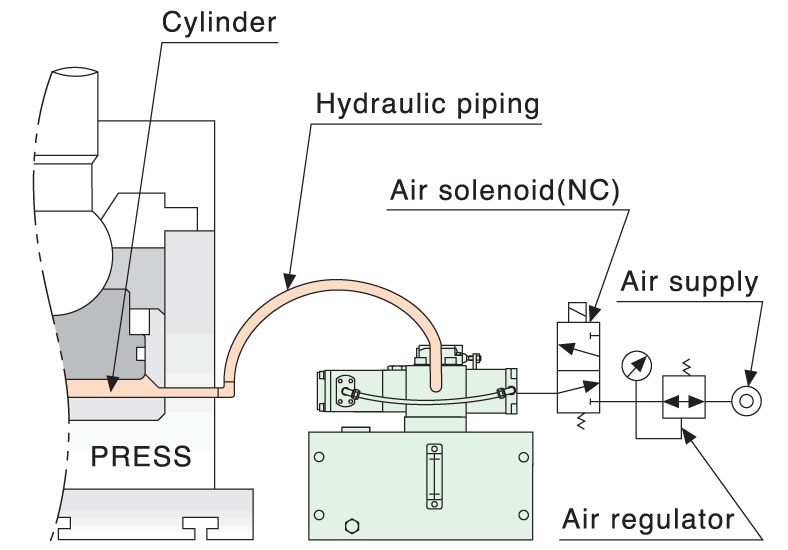 Cylinder

Hydraulic piping

Air solenoid(NC)

Air supply

PRESS

Air regulator