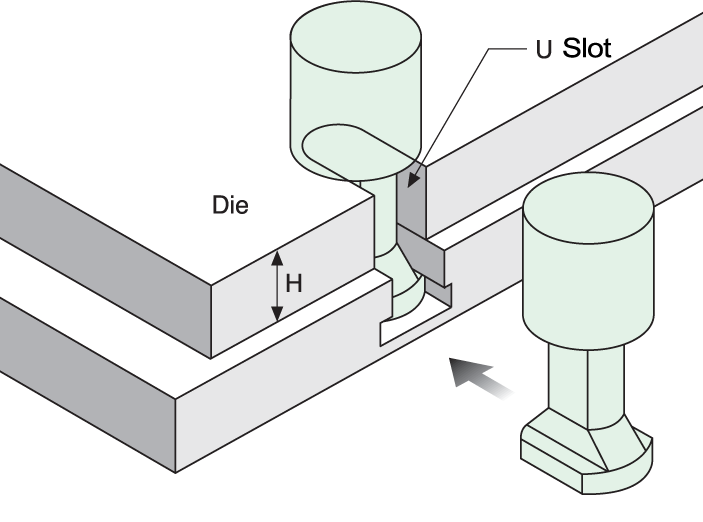 U Slot

Die

H